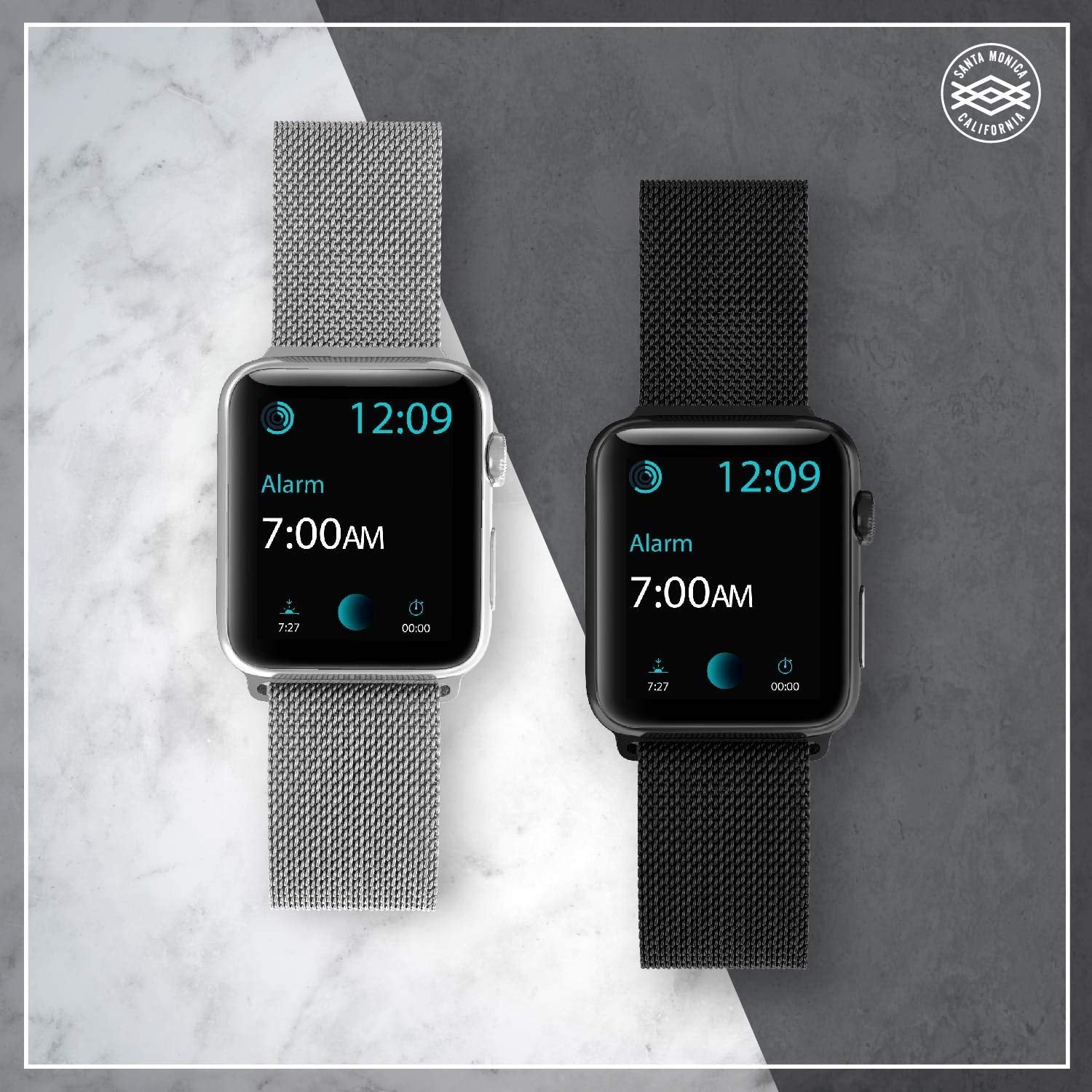 SANTA MONICA
CALIFORNIA

12:09
Alarm
7:00AM
7:27
00:00

12:09
Alarm
7:00AM
7:27
00:00